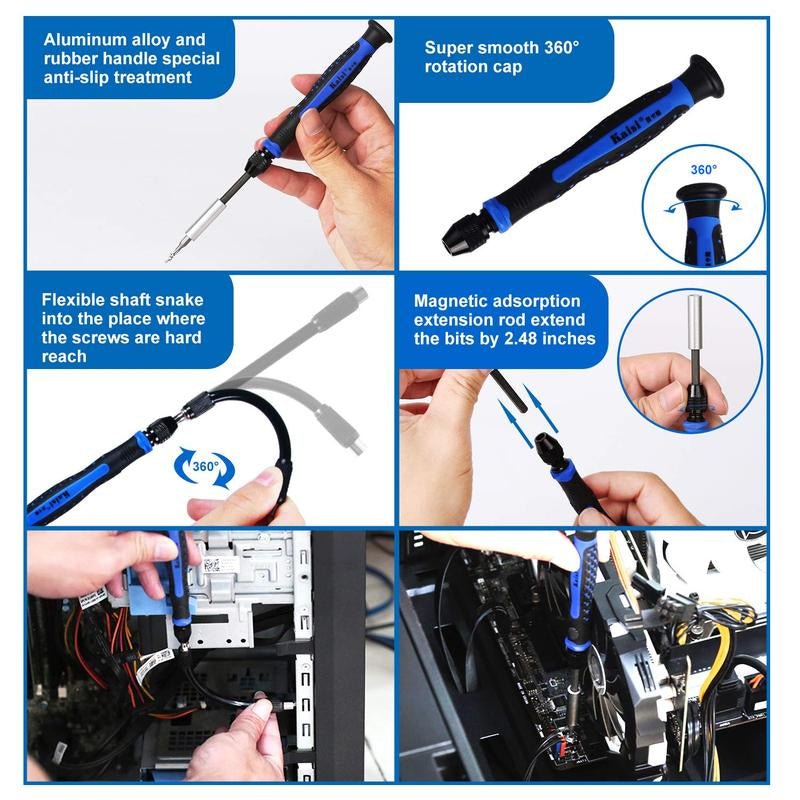 Aluminum alloy and rubber handle special anti-slip treatment

Kaisi

Super smooth 360° rotation cap

Kaisi

360°

Flexible shaft snake into the place where the screws are hard reach

360°

Kaisi

Magnetic adsorption extension rod extend the bits by 2.48 inches