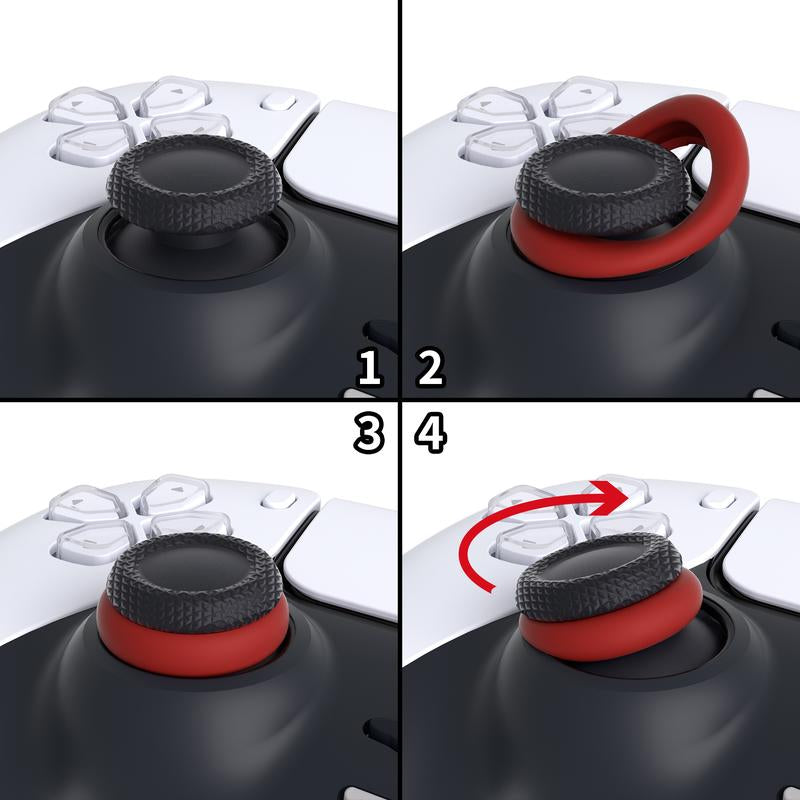 1 2
3 4